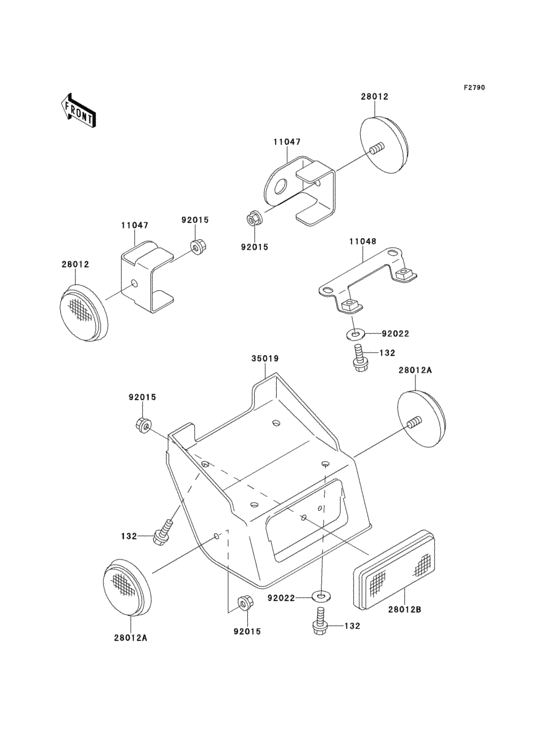 F2790

FRONT

28012

11047

92015

11047

92015

28012

11048

92022

132

35019

28012A

92015

132

92022

132

28012B

28012A

92015