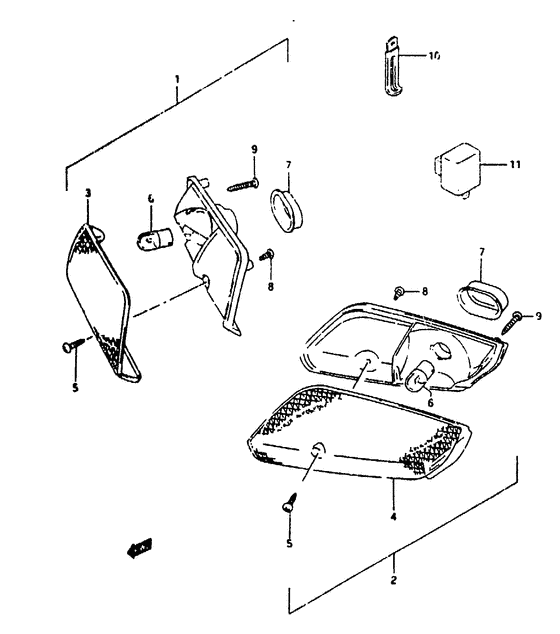 1
10
9
7
11
3
6
8
7
8
9
5
6
4
5
2