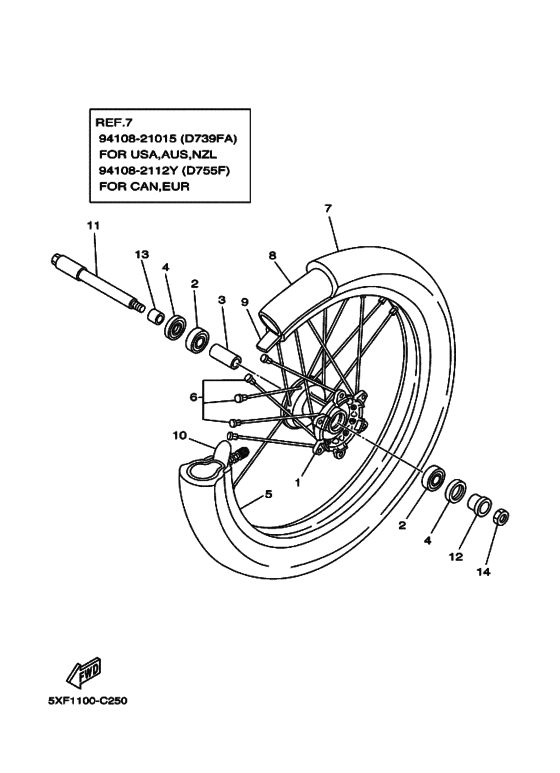 REF.7
94108-21015 (D739FA)
FOR USA,AUS,NZL
94108-2112Y (D755F)
FOR CAN,EUR

7
11
8
13
4
2
3
9
6
10
1
5
2
4
12
14

FWD

5XF1100-C250