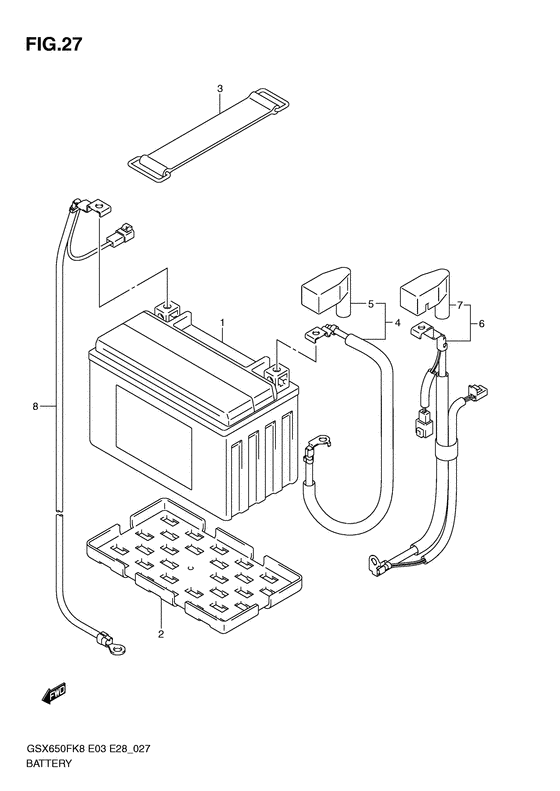 FIG.27

3

1

5

4

7

6

8

2

FWD

GSX650FK8 E03 E28_027
BATTERY