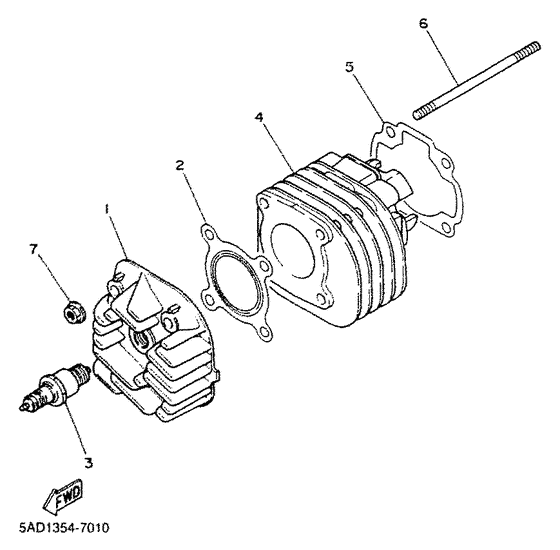 6
5
4
2
1
7
3
FWD
5AD1354-7010