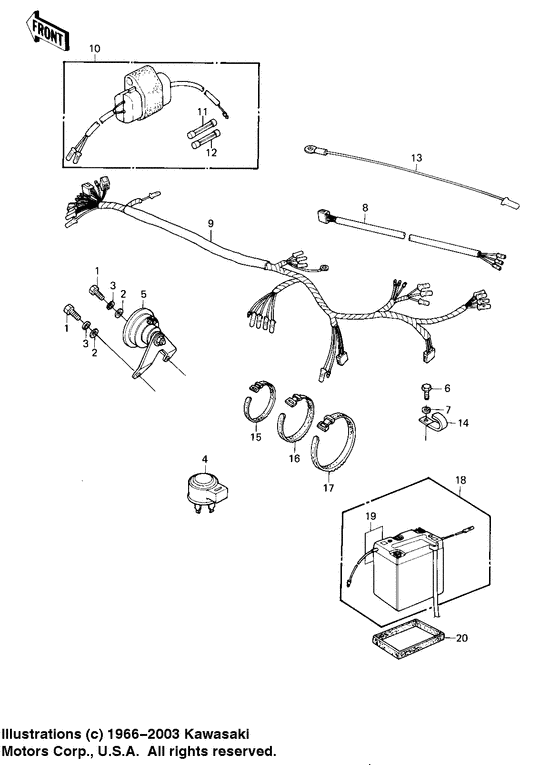 FRONT

10

11

12

13

8

9

1

3

2

5

1

3

2

6

7

14

15

16

17

4

18

19

20

Illustrations (c) 1966–2003 Kawasaki Motors Corp., U.S.A. All rights reserved.