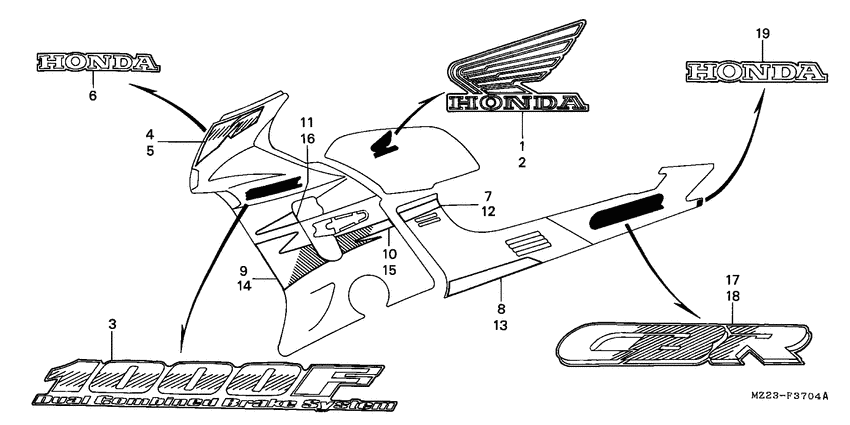 HONDA
6
4
5
11
16
HONDA
1
2
19
HONDA
7
12
10
15
9
14
8
13
3
1000F
Dual Combined Brake System
17
18
CBR
MZ23-F3704A