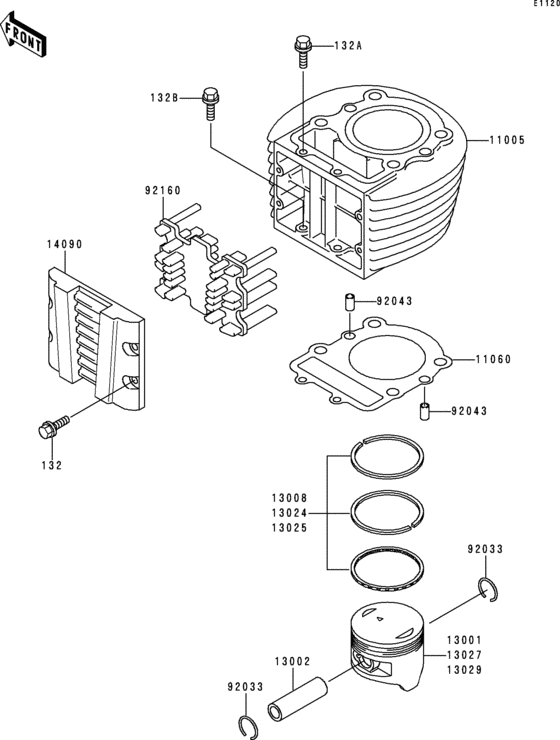 E1120

FRONT

132A

132B

11005

92160

14090

92043

11060

92043

132

13008
13024
13025

92033

13001
13027
13029

13002

92033