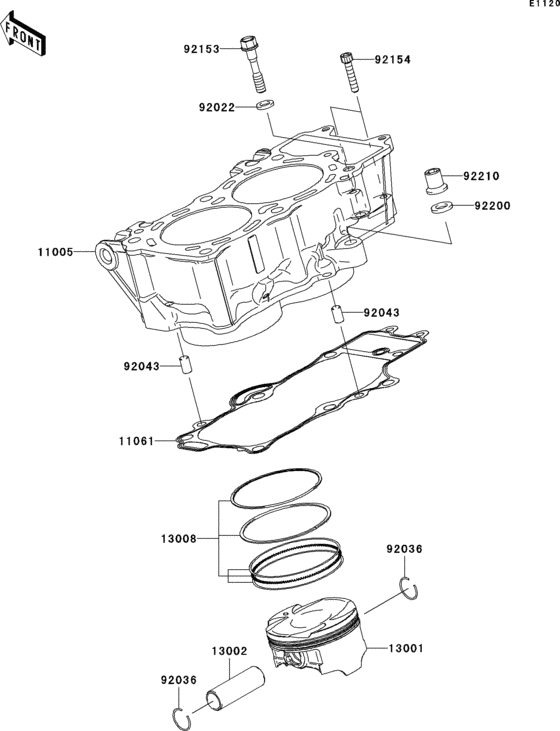 E1120

FRONT

92153

92154

92022

92210

92200

11005

92043

92043

11061

13008

92036

13001

13002

92036