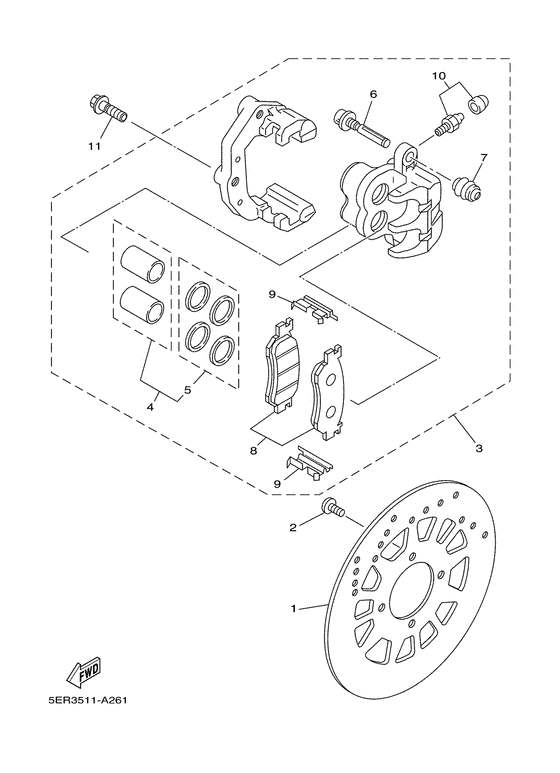 10
6
11
7
9
5
4
8
3
9
2
1
FWD
5ER3511-A261