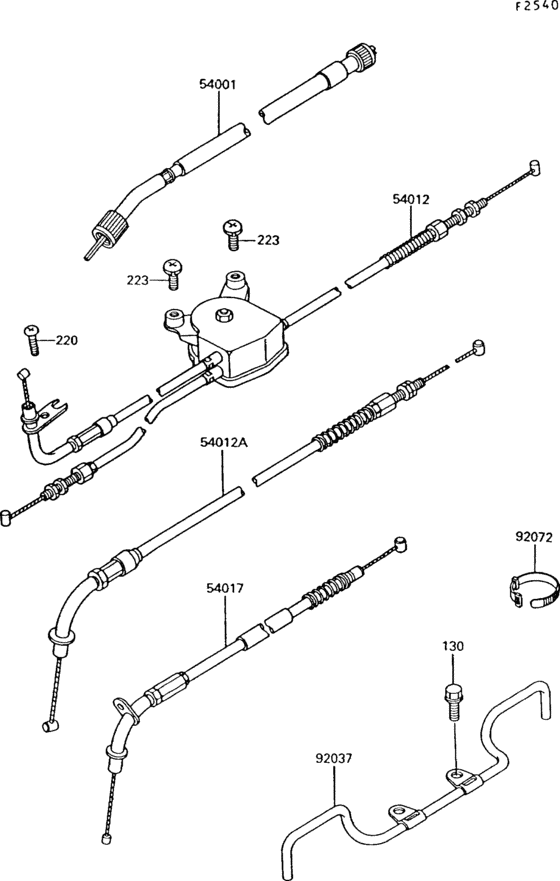 F2540

54001

54012

223

223

220

54012A

92072

54017

130

92037