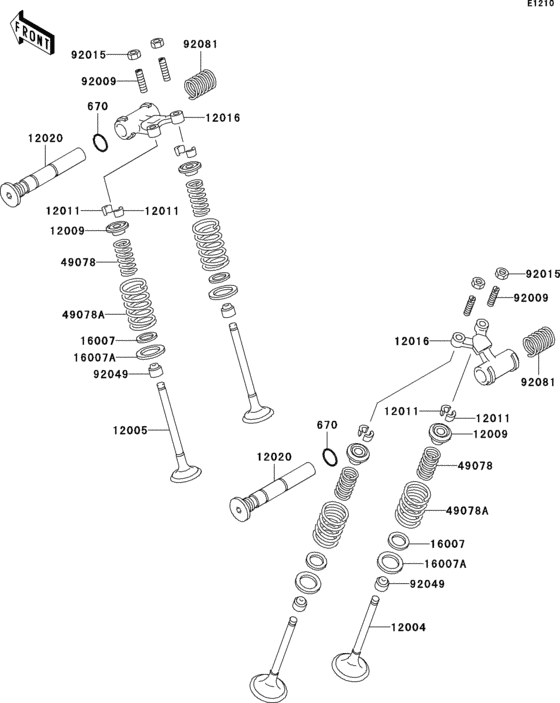 E1210

FRONT

92015
92081
92009
670
12016
12020
12011
12011
12009
49078
49078A
16007
16007A
92049
12005

92015
92009
12016
92081
12011
12011
670
12009
12020
49078
49078A
16007
16007A
92049
12004