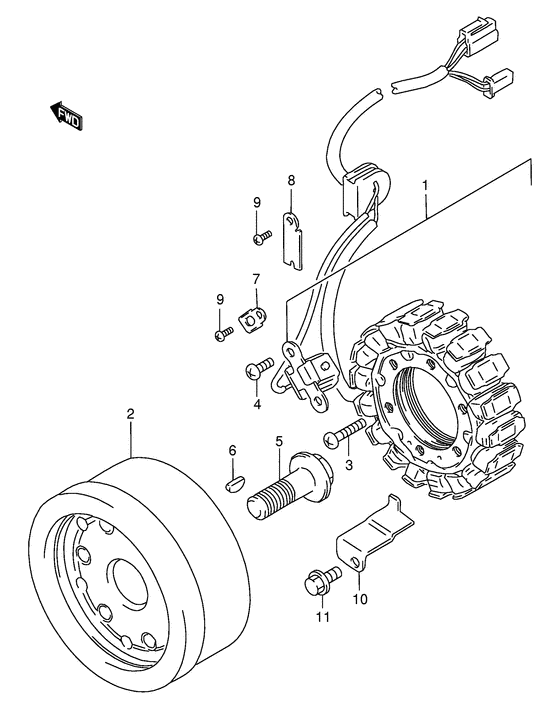 FWD

1

8

9

7

9

4

2

6

5

3

10

11