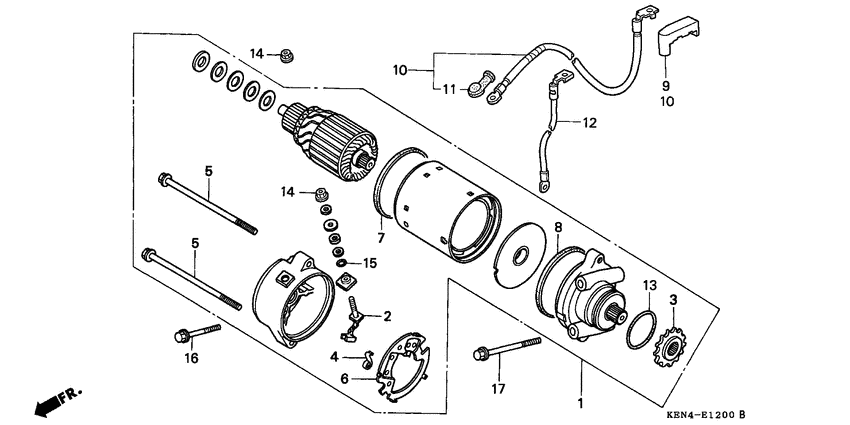 14
10
11
9
10
12
5
14
7
8
5
15
13
3
2
16
4
6
17
1
FR.
KEN4-E1200 B