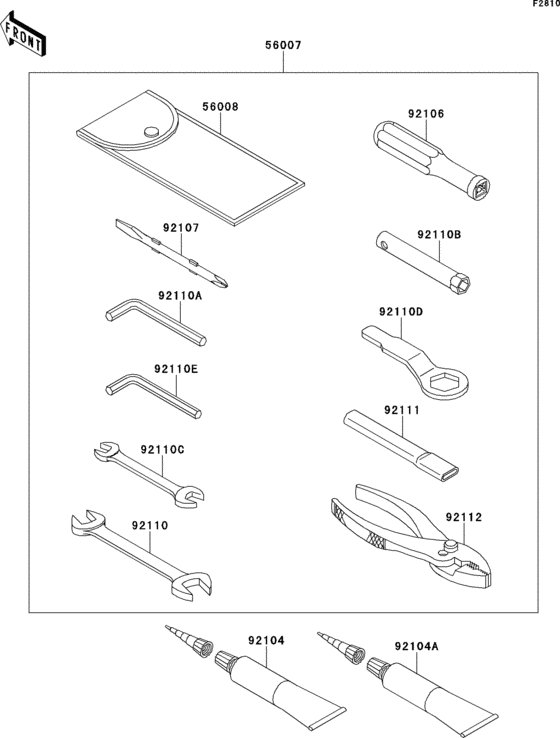 F2810

FRONT

56007

56008

92106

92107

92110B

92110A

92110D

92110E

92111

92110C

92112

92110

92104

92104A