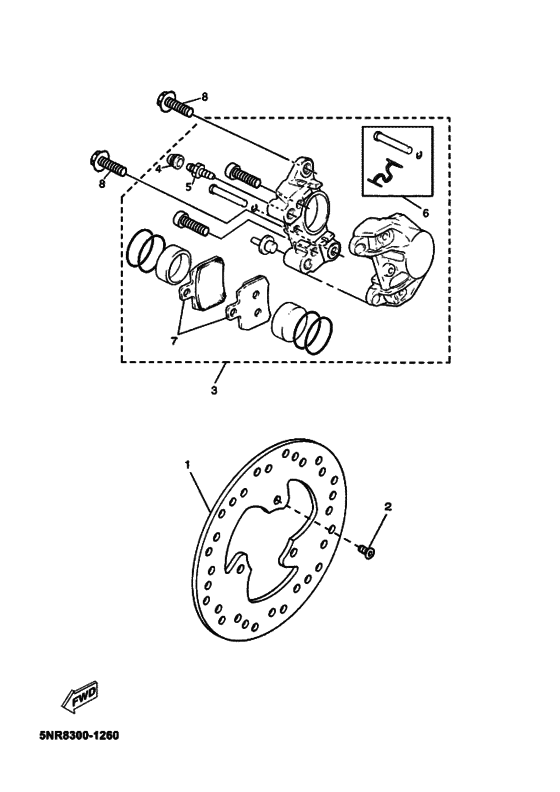 8
8
4
5
6
7
3
1
2
FWD
5NR8300-1260