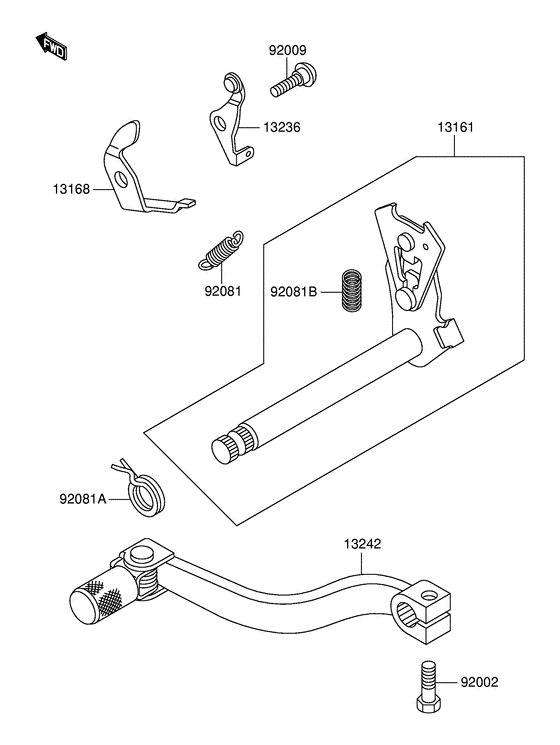 FWD

92009

13236

13161

13168

92081

92081B

92081A

13242

92002