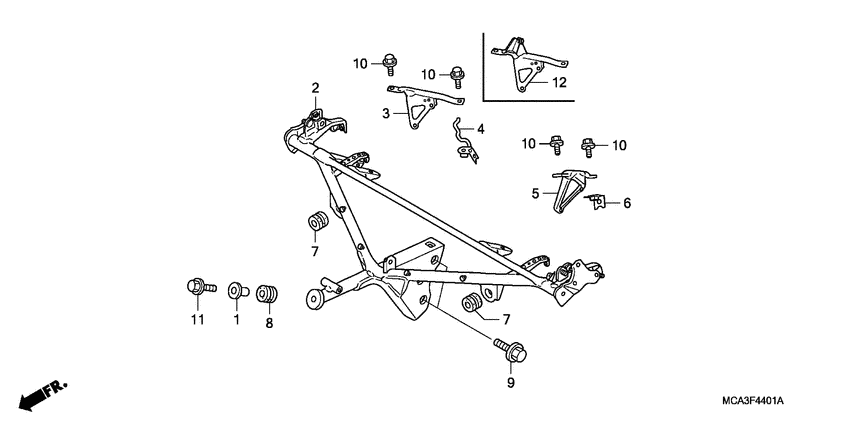 10
10
12
2
3
4
10
10
5
6
7
11
1
8
7
9
FR.
MCA3F4401A