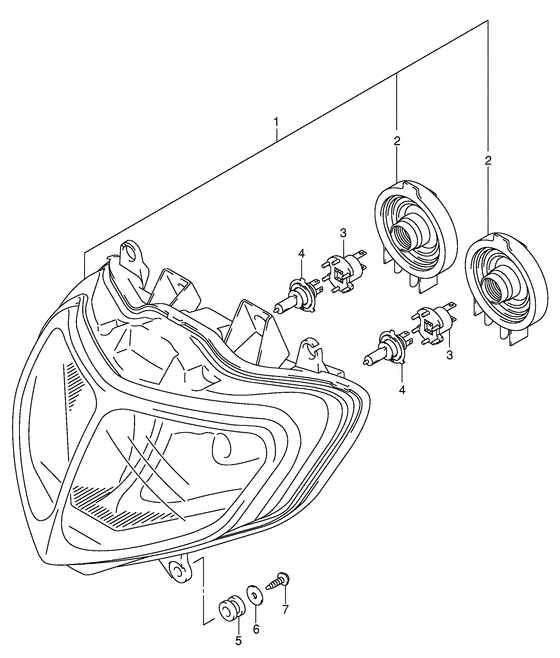 1
2
2
3
4
3
4
5
6
7