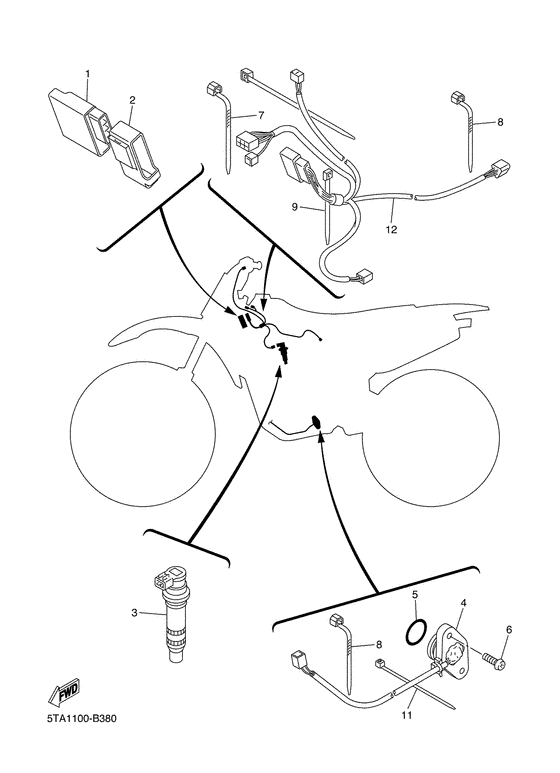 1
2
7
8
9
12
3
5
4
6
8
11
FWD
5TA1100-B380