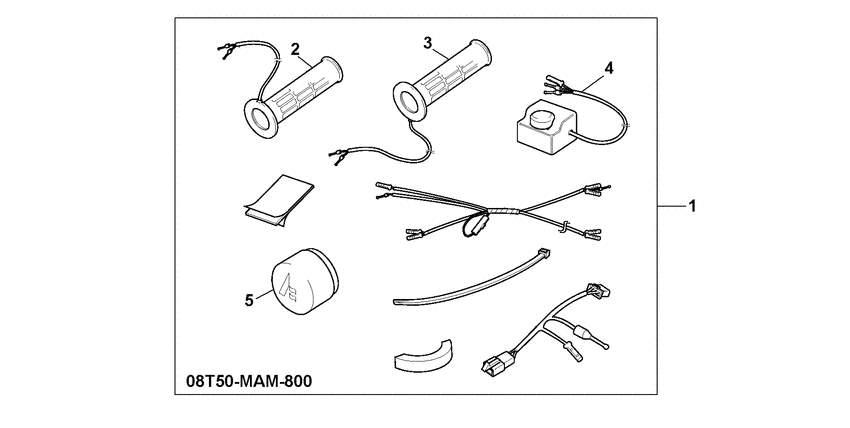 2
3
4
1
5
08T50-MAM-800