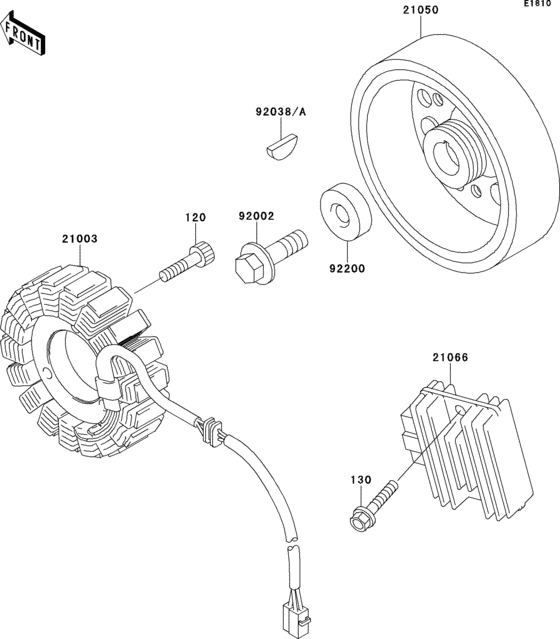 E1810

FRONT

21050

92038/A

120

92002

21003

92200

21066

130