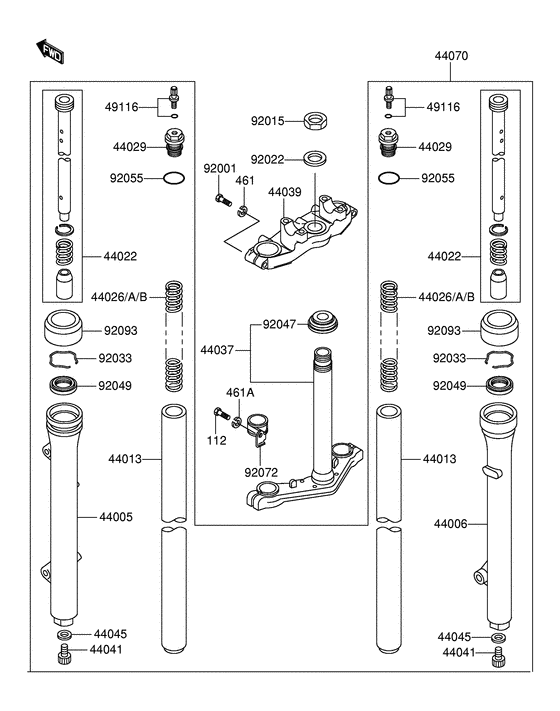 FWD

44070

49116
44029
92055
44022
44026/A/B
92093
92033
92049
44013
44005
44045
44041

92015
92022
92001
461
44039
92047
44037
461A
112
92072

49116
44029
92055
44022
44026/A/B
92093
92033
92049
44013
44006
44045
44041