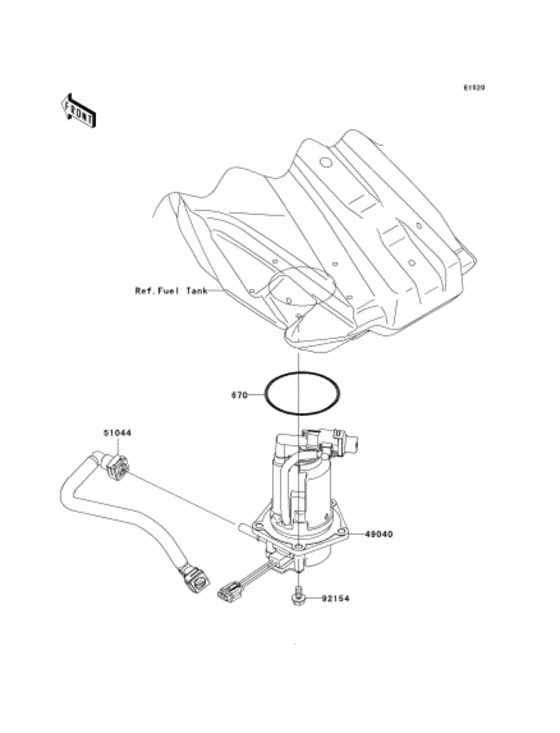 E1520

FRONT

Ref.Fuel Tank

670

51044

49040

92154