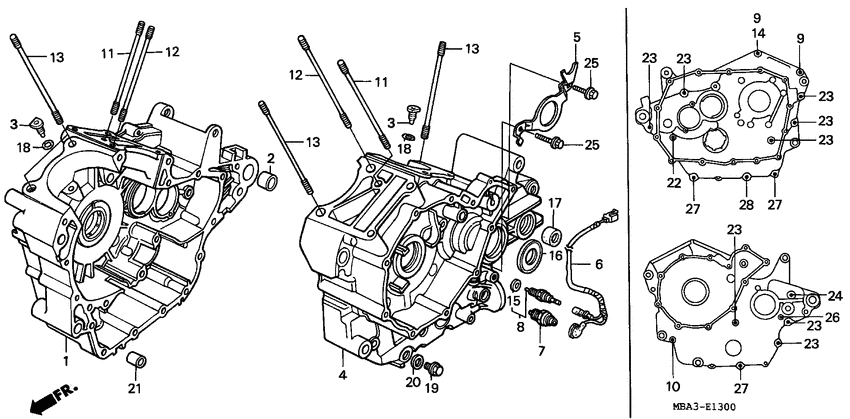 13
11
12
3
18
2
1
21
FR.
12
11
13
13
3
18
5
25
25
17
16
6
15
8
7
4
20
19
9
14
9
23
23
23
23
23
22
27
28
27
23
24
26
23
23
10
27
MBA3-E1300