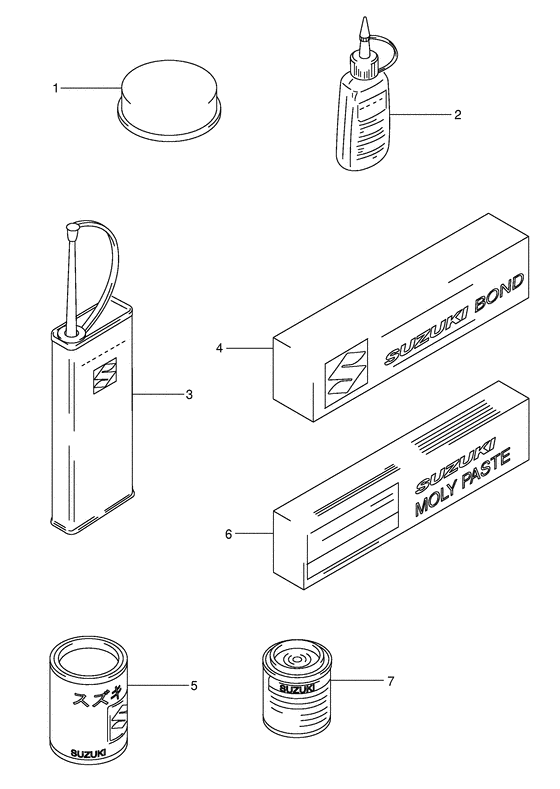 1

2

3

4

SUZUKI BOND

6

SUZUKI
MOLY PASTE

5

スズキ

SUZUKI

7

SUZUKI