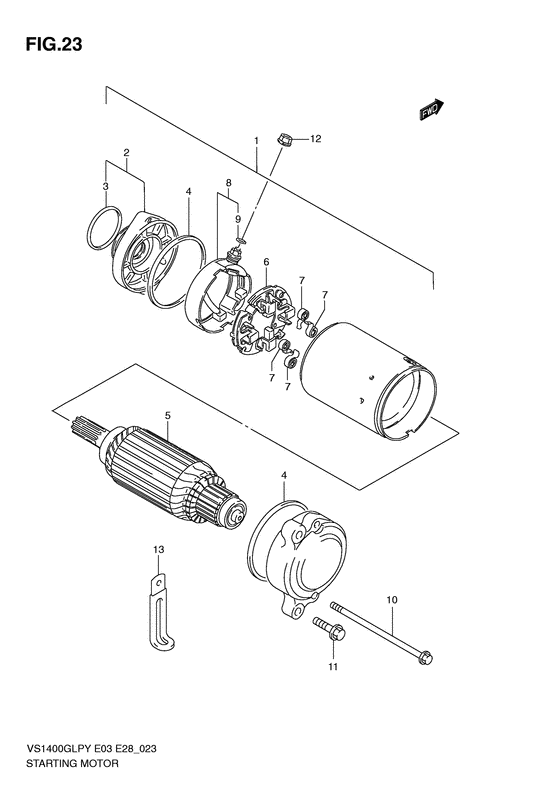 FIG.23

FWD

1
12
2
3
4
8
9
6
7
7
7
7
5
4
13
10
11

VS1400GLPY E03 E28_023
STARTING MOTOR