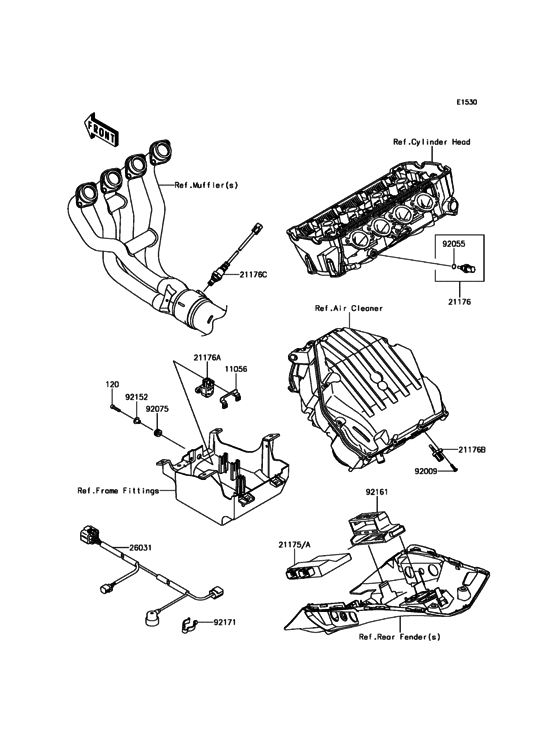 E1530

FRONT

Ref.Cylinder Head

Ref.Muffler(s)

92055

21176C

21176

Ref.Air Cleaner

21176A

11056

120

92152

92075

21176B

92009

Ref.Frame Fittings

92161

26031

21175/A

92171

Ref.Rear Fender(s)