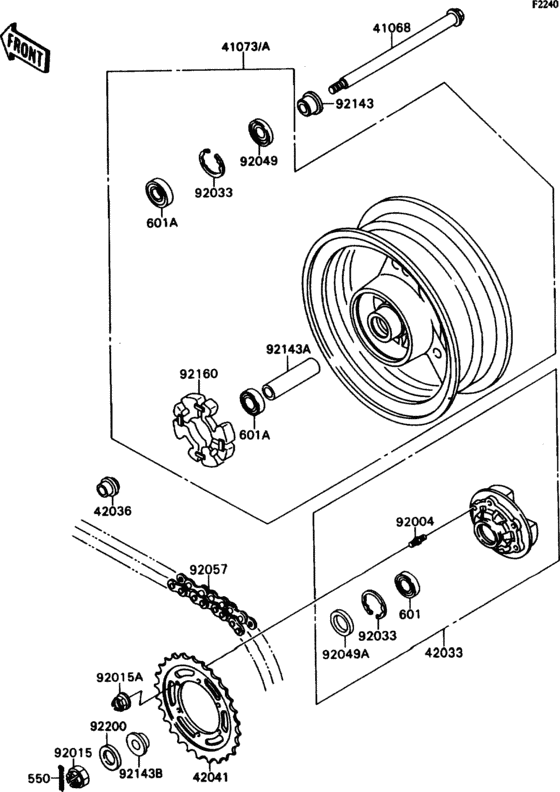 F2240

FRONT

41073/A

41068

92143

92049

92033

601A

92143A

92160

601A

42036

92004

92057

601

92033

92049A

42033

92015A

92200

92015

550

92143B

42041