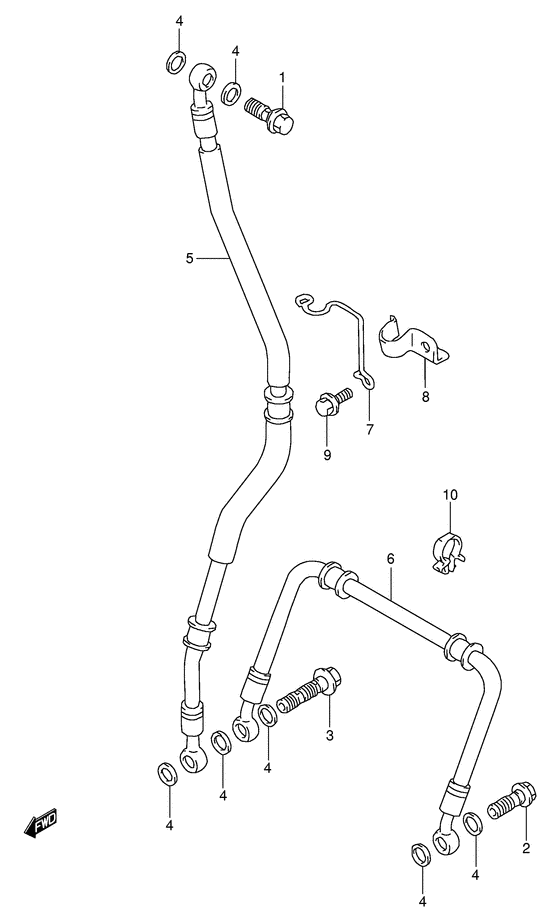 4
4
1
5
8
7
9
10
6
3
4
4
4
FWD
2
4
4