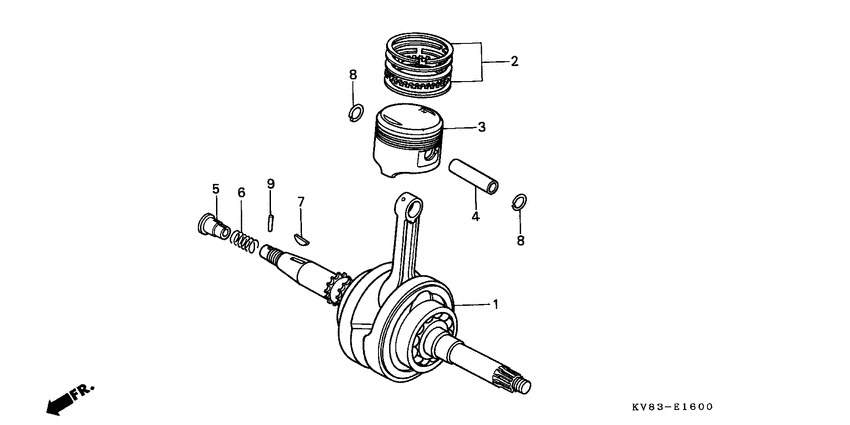 2

8

3

5

6

9

7

4

8

1

FR.

KV83-E1600