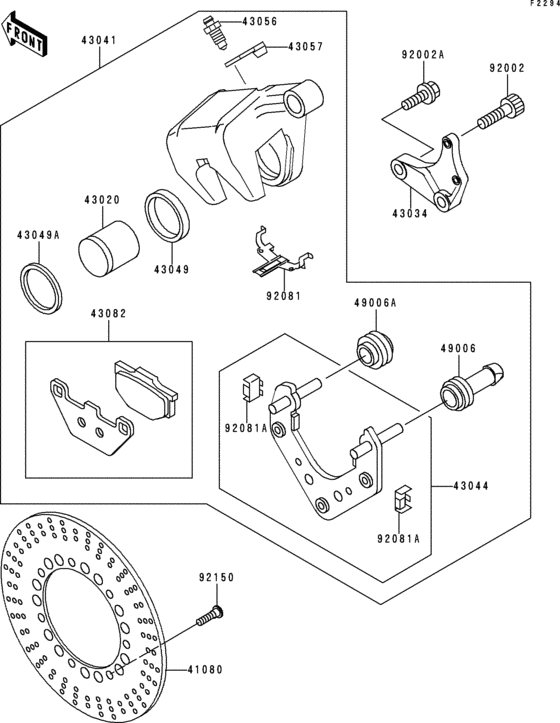 F2294

FRONT

43041
43056
43057
92002A
92002
43034
43020
43049A
43049
92081
43082
49006A
49006
92081A
43044
92081A
92150
41080