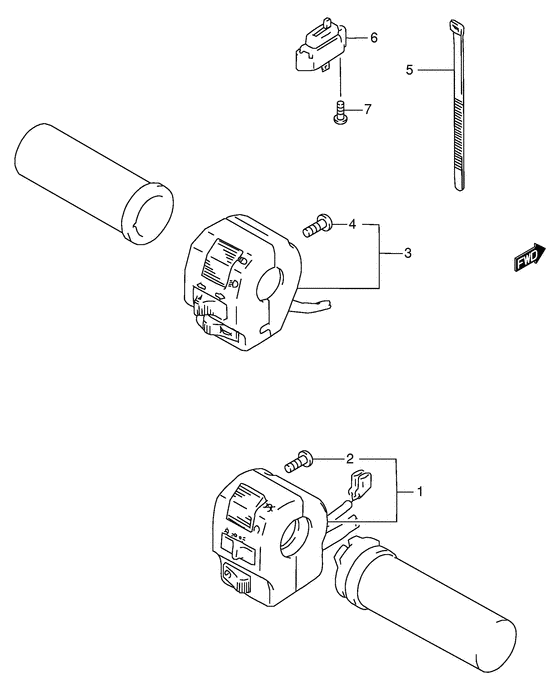 6
5
7
4
3
FWD
2
1