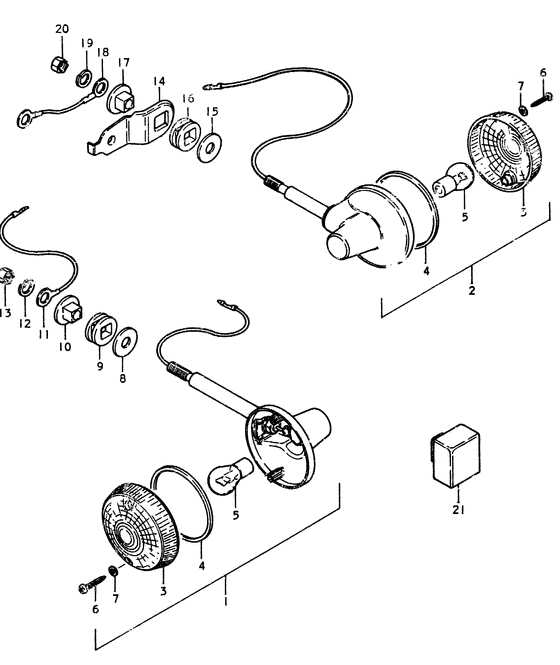 20
19
18
17
14
16
15
7
6
5
3
4
2
13
12
11
10
9
8
5
4
3
7
6
1
21