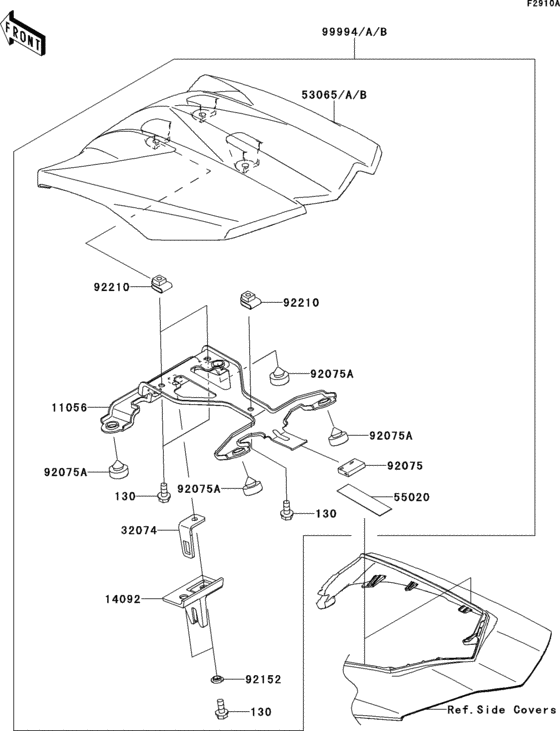 F2910A

FRONT

99994/A/B

53065/A/B

92210

92210

92075A

11056

92075A

92075A

92075

130

92075A

55020

130

32074

14092

92152

130

Ref.Side Covers