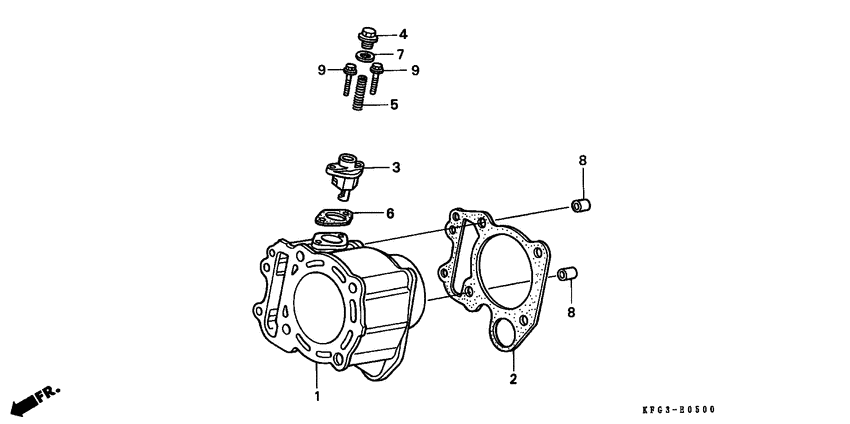 4
7
9
9
5
3
8
6
8
1
2
FR.
KFG3-E0500