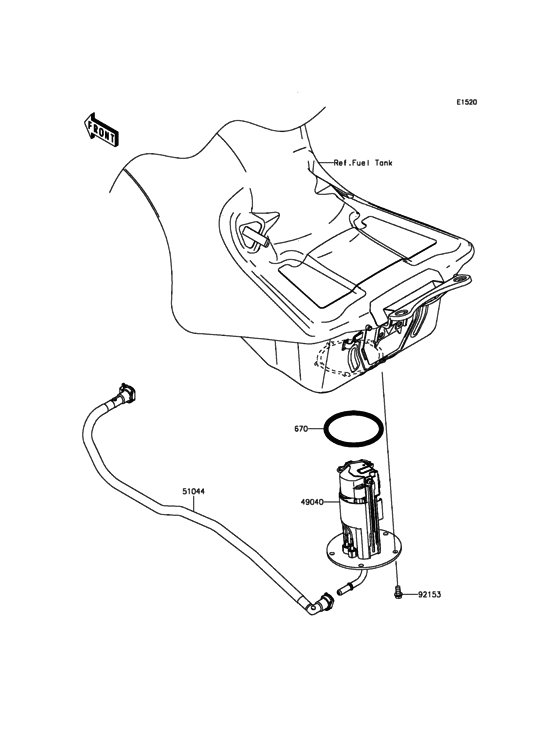 E1520

FRONT

Ref.Fuel Tank

670

51044

49040

92153