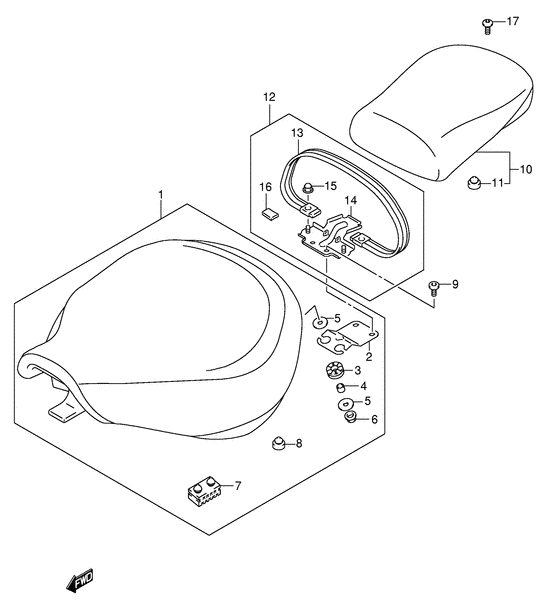 17
12
13
10
11
15
16
14
1
9
5
2
3
4
5
6
8
7
FWD