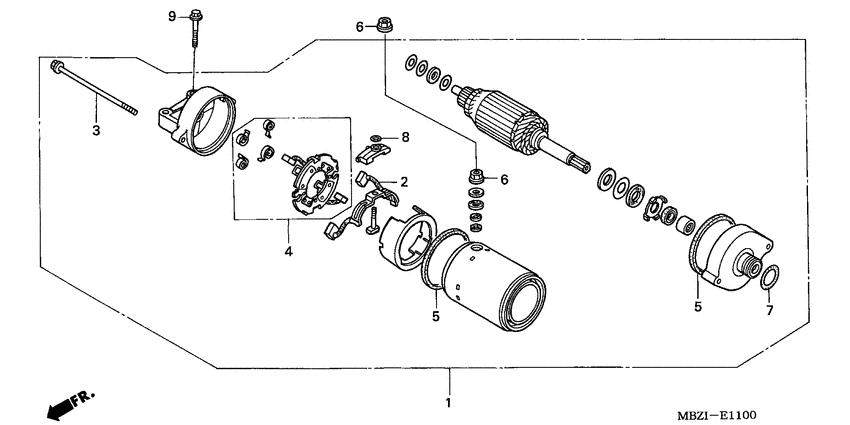 9
6
3
8
2
6
4
5
5
7
1
FR.
MBZI—E1100