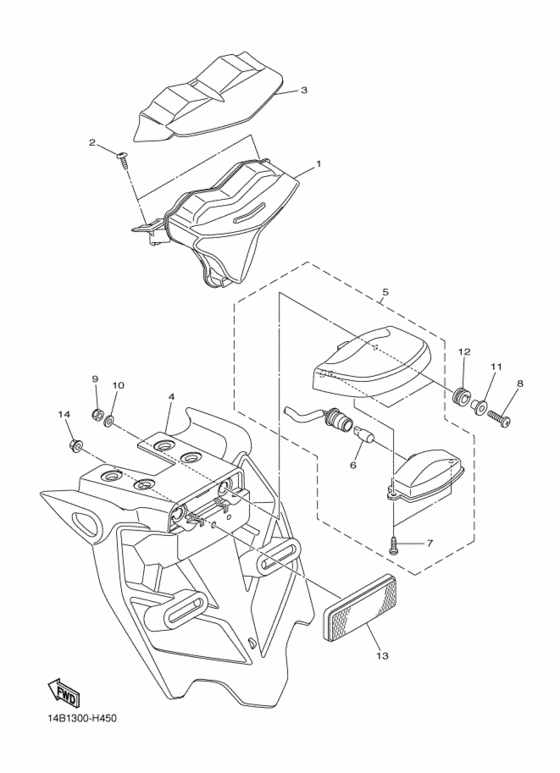 3
2
1
5
12
11
8
9
10
4
14
6
7
13
FWD
14B1300-H450