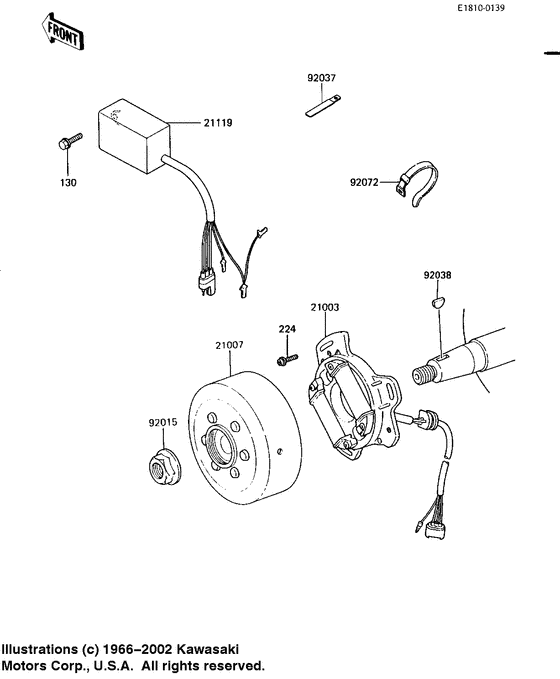 E1810-0139

FRONT

92037

21119

130

92072

92038

21003

224

21007

92015

Illustrations (c) 1966–2002 Kawasaki Motors Corp., U.S.A. All rights reserved.