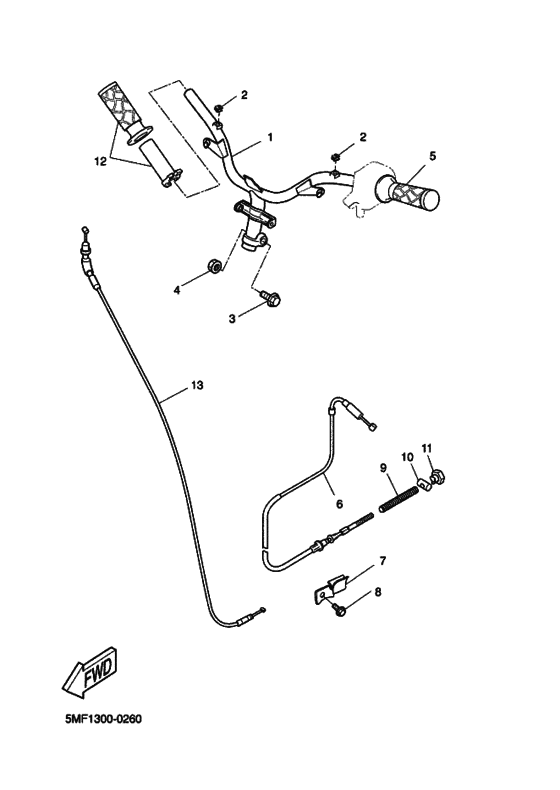 2
1
2
5
12
4
3
13
11
10
9
6
7
8
FWD
5MF1300-0260