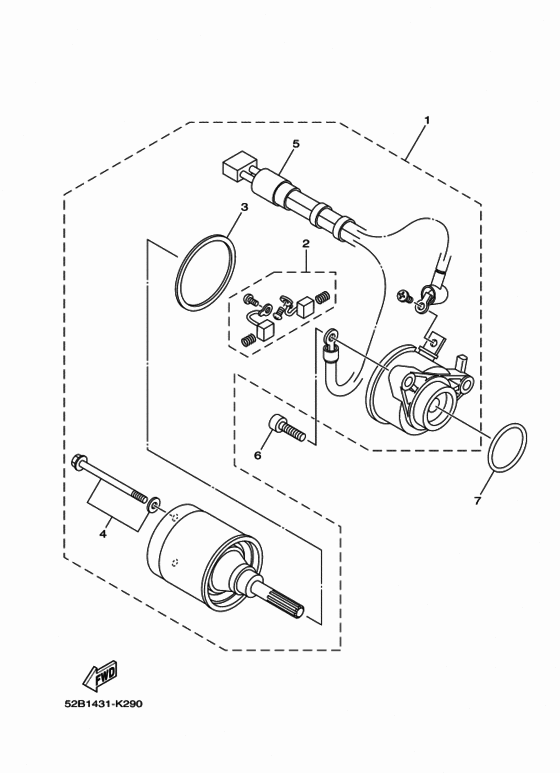 1
5
3
2
6
7
4
FWD
52B1431-K290