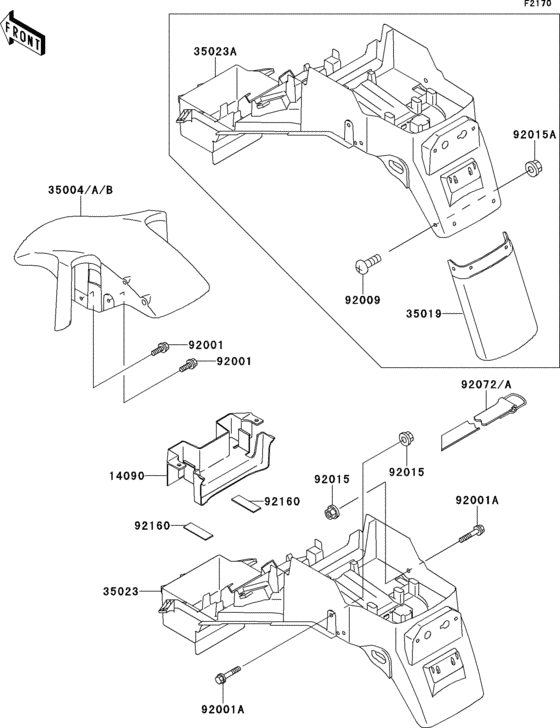 F2170

FRONT

35023A

92015A

35004/A/B

92009

35019

92001

92001

92072/A

14090

92015

92015

92160

92001A

92160

35023

92001A