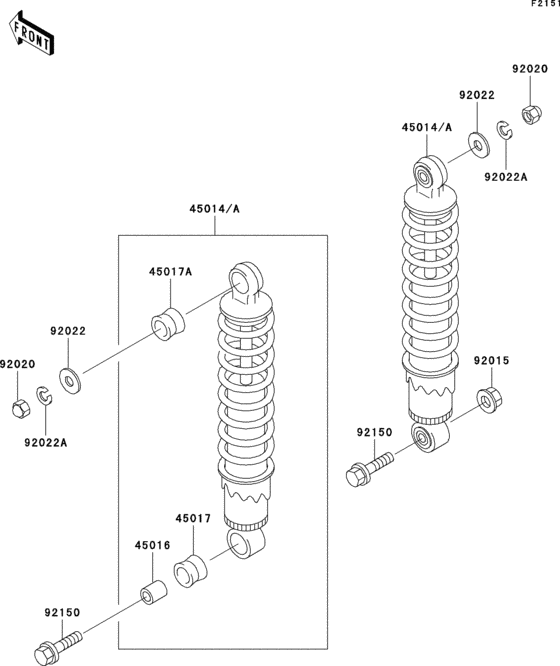 F2151

FRONT

92020

92022

45014/A

92022A

45014/A

45017A

92022

92020

92022A

92015

92150

45017

45016

92150