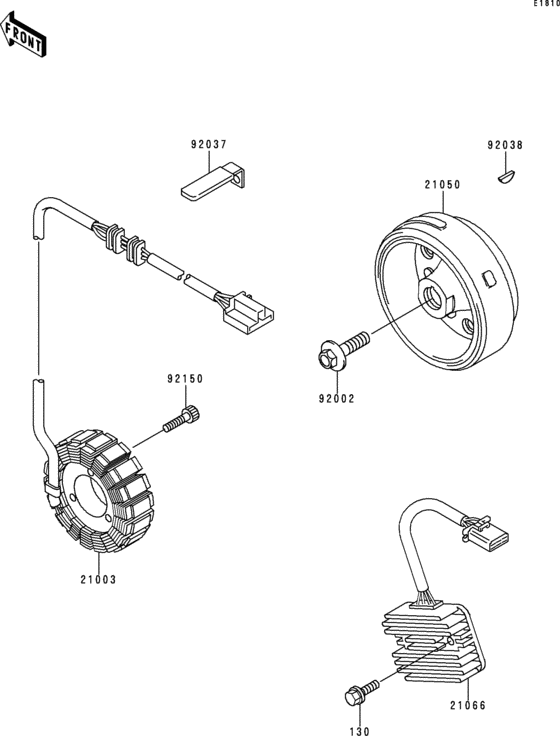 E1810

FRONT

92037

92038

21050

92150

92002

21003

21066

130