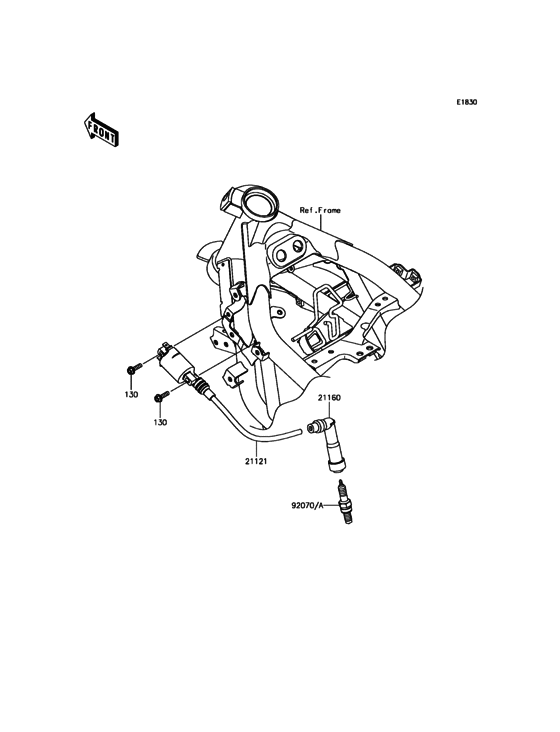 E1830

FRONT

Ref.Frame

130

130

21160

21121

92070/A