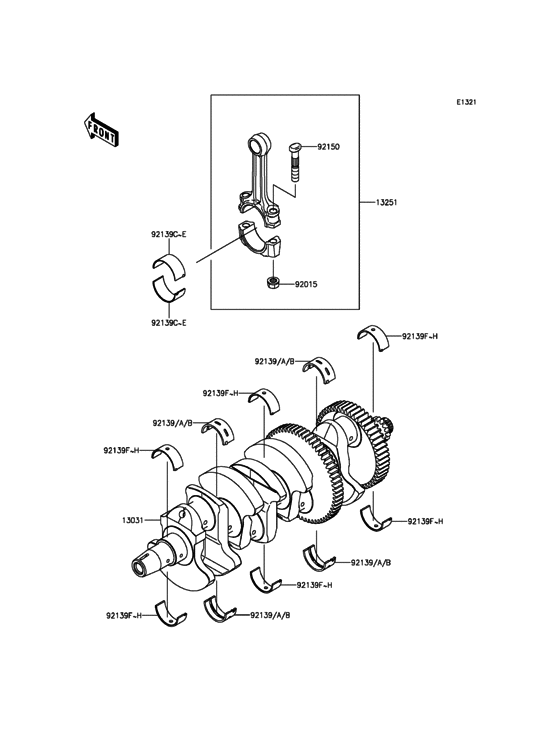 E1321

FRONT

92150

13251

92139C~E

92015

92139C~E

92139F~H

92139/A/B

92139F~H

92139/A/B

92139F~H

13031

92139F~H

92139/A/B

92139F~H

92139F~H

92139/A/B