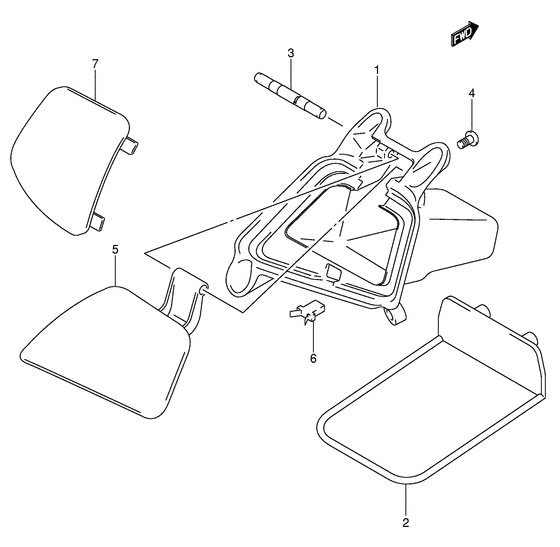 FWD

7

3

1

4

5

6

2