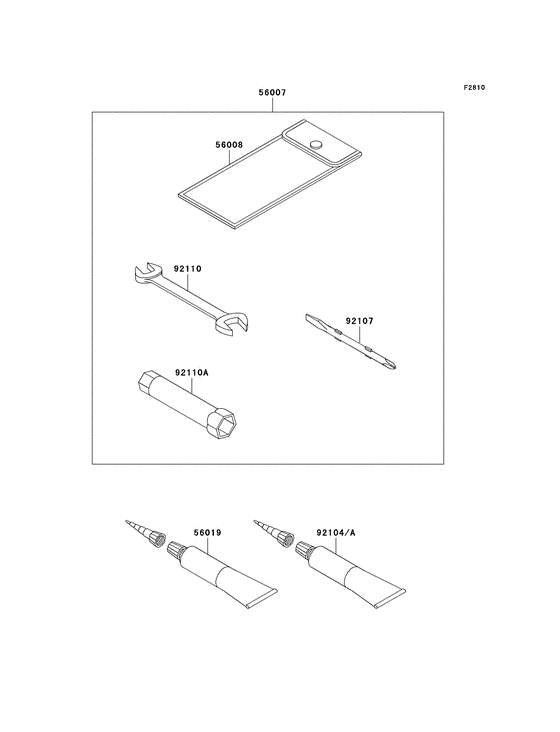 F2810

56007

56008

92110

92107

92110A

56019

92104/A